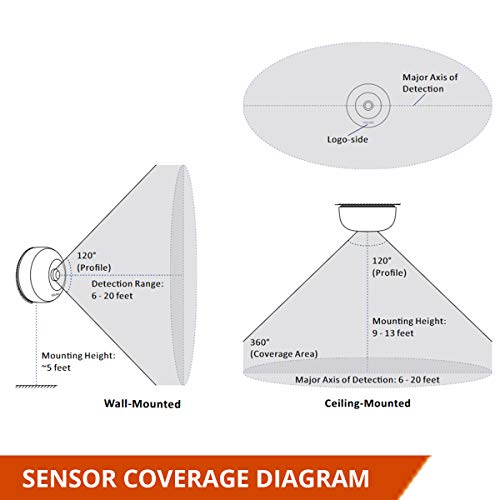 Major Axis of Detection

Logo-side

120°
(Profile)

Detection Range:
6 - 20 feet

Mounting Height:
~5 feet

Wall-Mounted

120°
(Profile)

Mounting Height:
9 - 13 feet

360°
(Coverage Area)

Major Axis of Detection: 6 - 20 feet

Ceiling-Mounted

SENSOR COVERAGE DIAGRAM